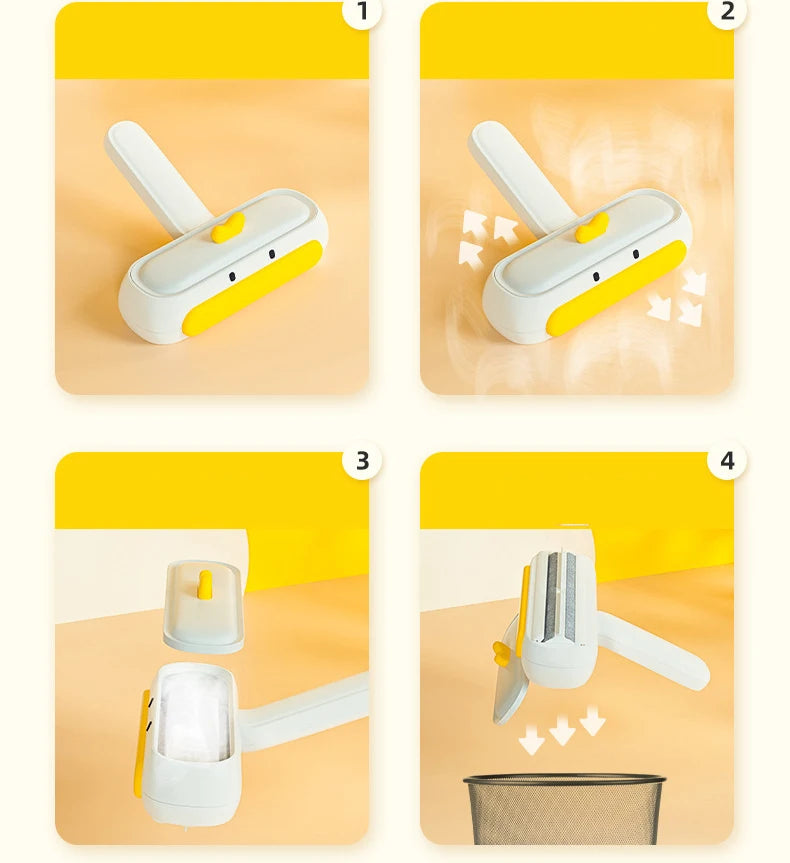 1

2

3

4