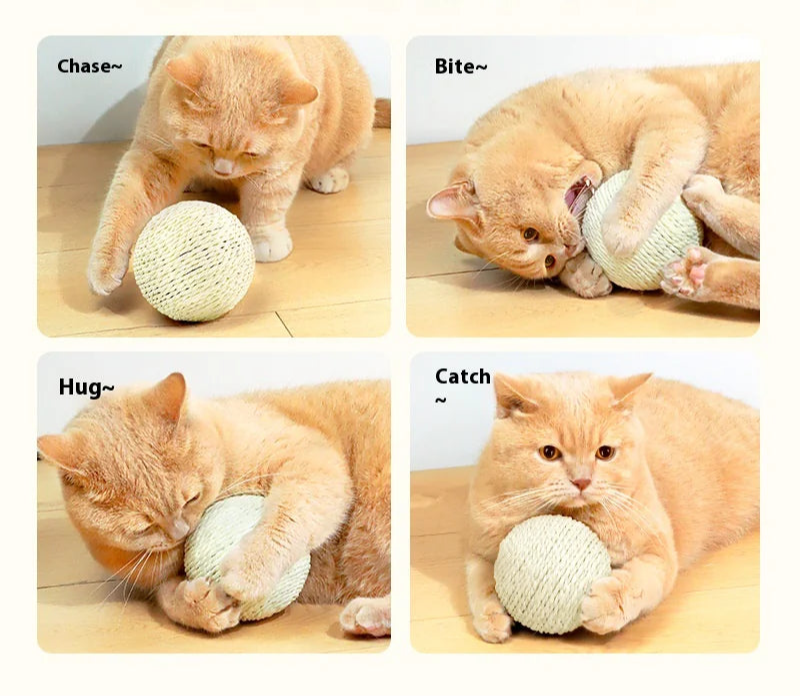 Chase~

Bite~

Hug~

Catch
~