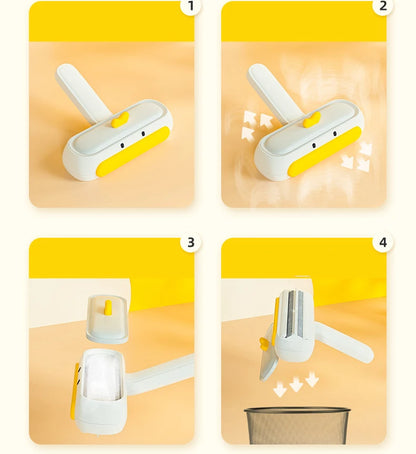 1

2

3

4